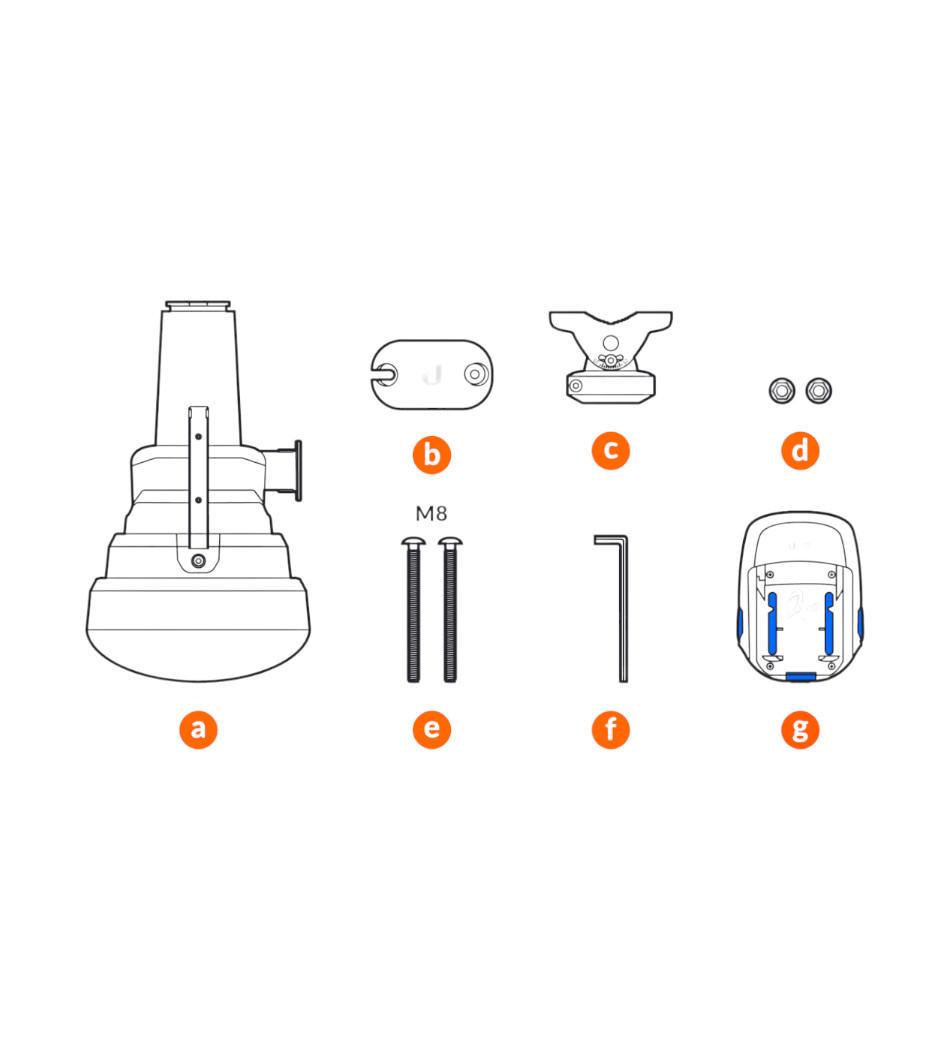 b c d

M8

a e f g