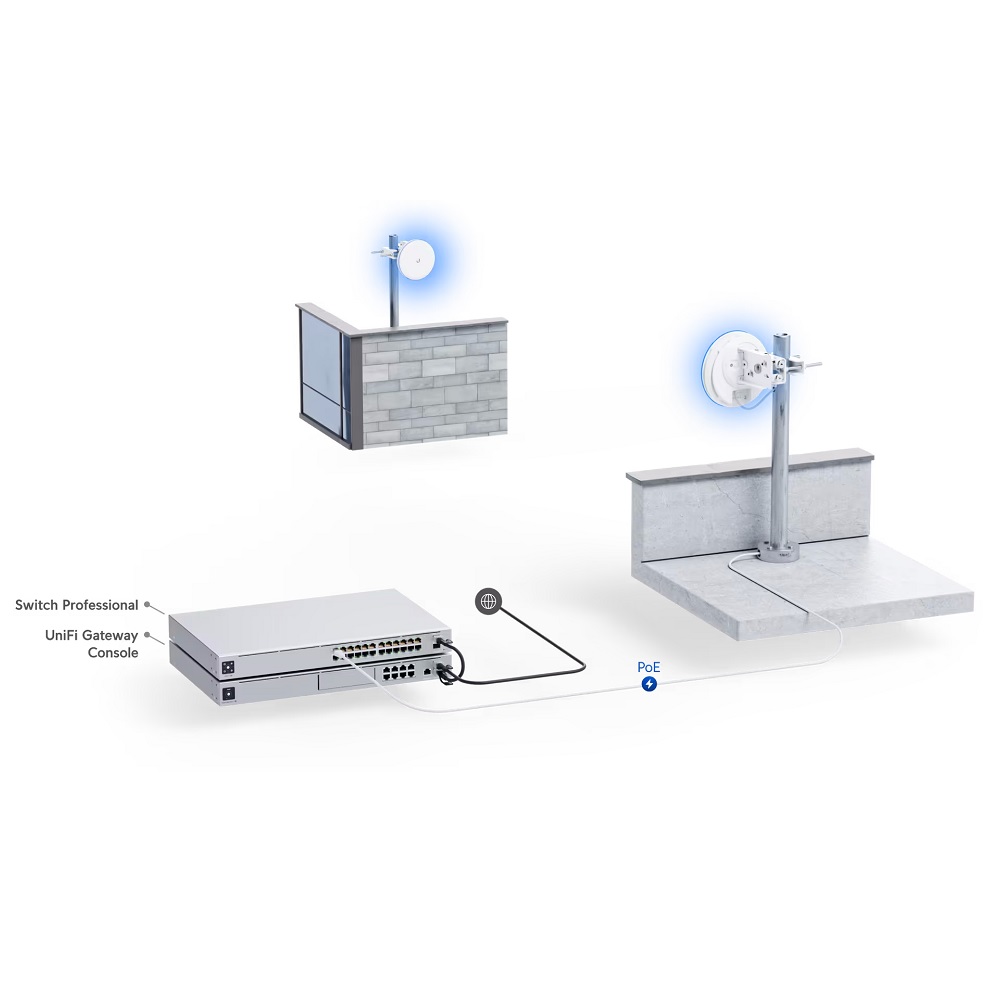 Switch Professional

UniFi Gateway Console

PoE