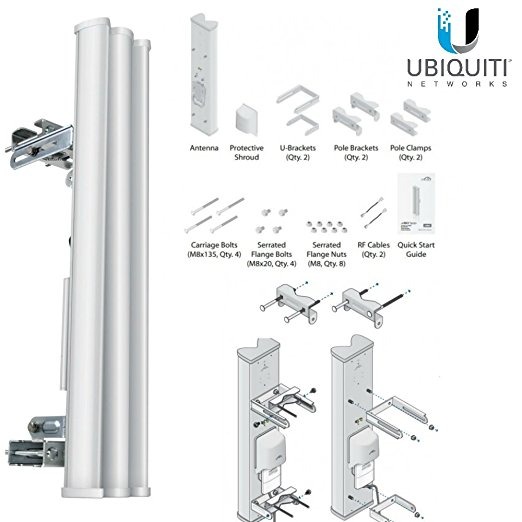 UBIQUITI
NETWORKS

Antenna

Protective Shroud

U-Brackets (Qty. 2)

Pole Brackets (Qty. 2)

Pole Clamps (Qty. 2)

Carriage Bolts (M8x135, Qty. 4)

Serrated Flange Bolts (M8x20, Qty. 4)

Serrated Flange Nuts (M8, Qty. 8)

RF Cables (Qty. 2)

Quick Start Guide