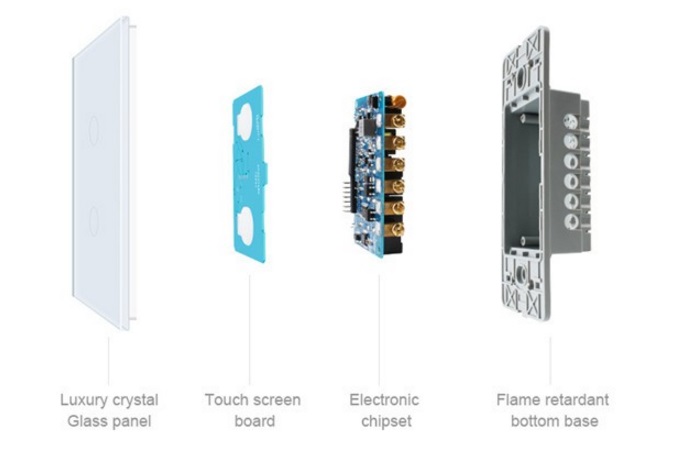 Luxury crystal
Glass panel

Touch screen
board

Electronic
chipset

Flame retardant
bottom base