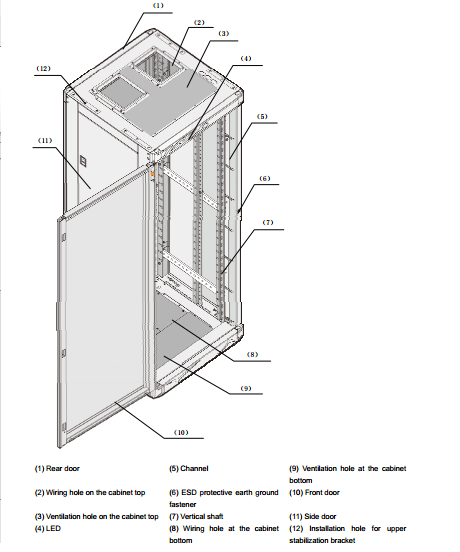 (1)
(2)
(3)
(4)
(12)
(5)
(11)
(6)
(7)
(8)
(9)
(10)

| | | |
|---|---|---|
| (1) Rear door | (5) Channel | (9) Ventilation hole at the cabinet bottom |
| (2) Wiring hole on the cabinet top | (6) ESD protective earth ground fastener | (10) Front door |
| (3) Ventilation hole on the cabinet top | (7) Vertical shaft | (11) Side door |
| (4) LED | (8) Wiring hole at the cabinet bottom | (12) Installation hole for upper stabilization bracket |