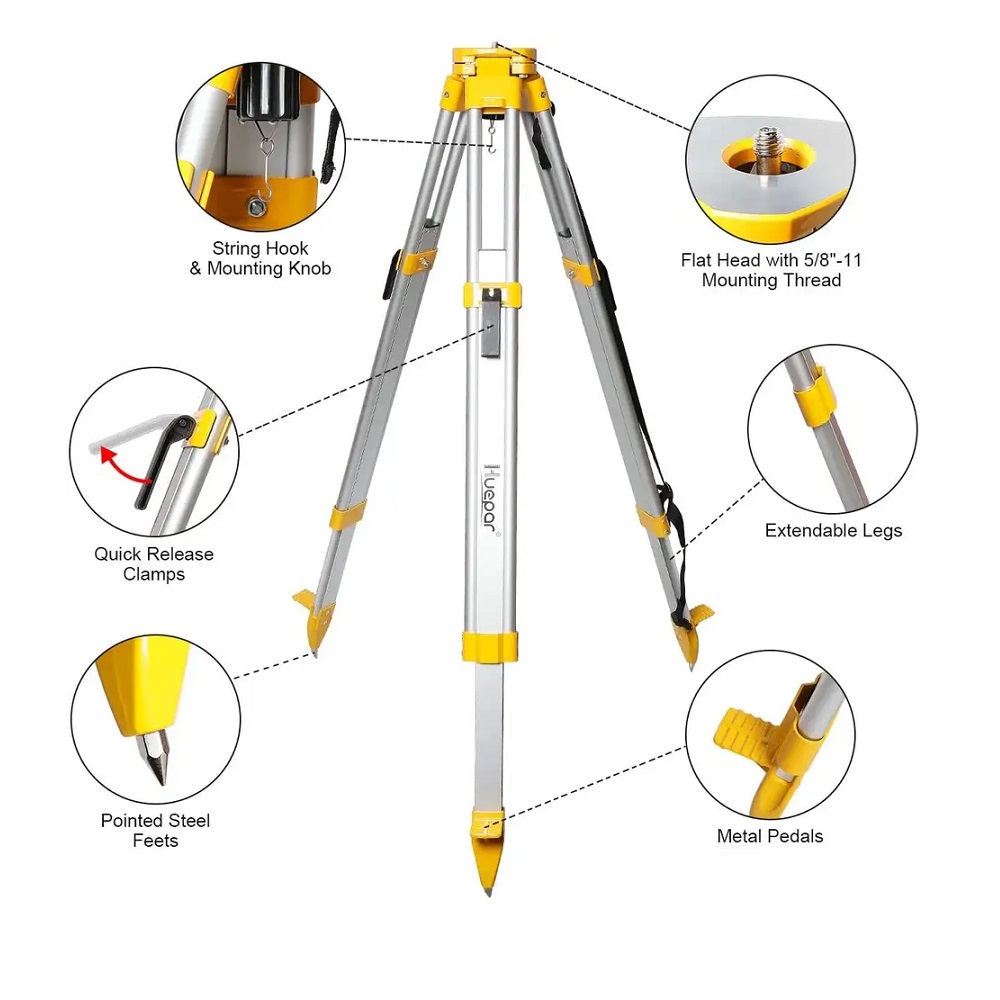 String Hook
& Mounting Knob

Flat Head with 5/8"-11
Mounting Thread

Huepar®

Quick Release
Clamps

Extendable Legs

Pointed Steel
Feets

Metal Pedals