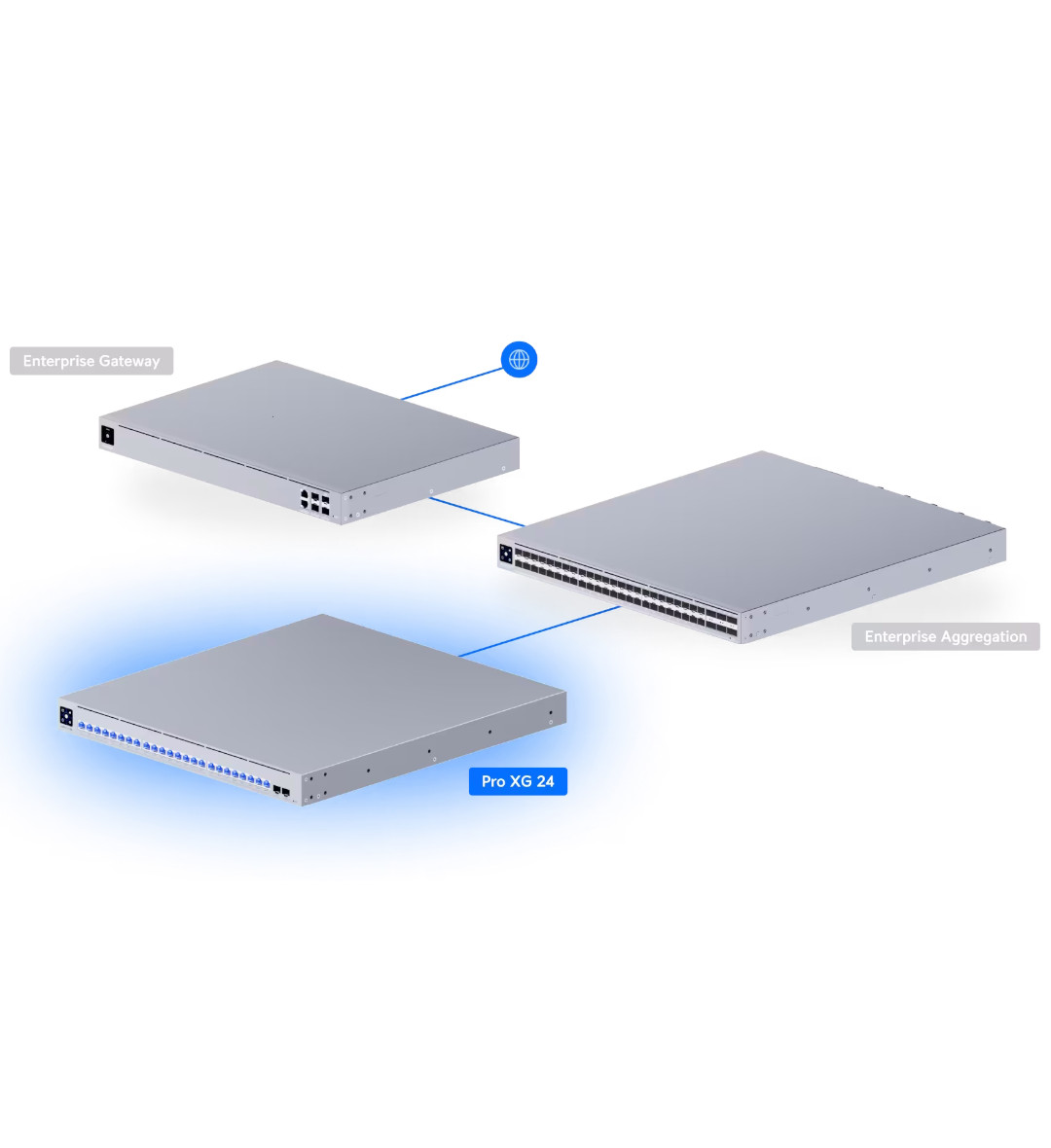 Enterprise Gateway

Enterprise Aggregation

Pro XG 24