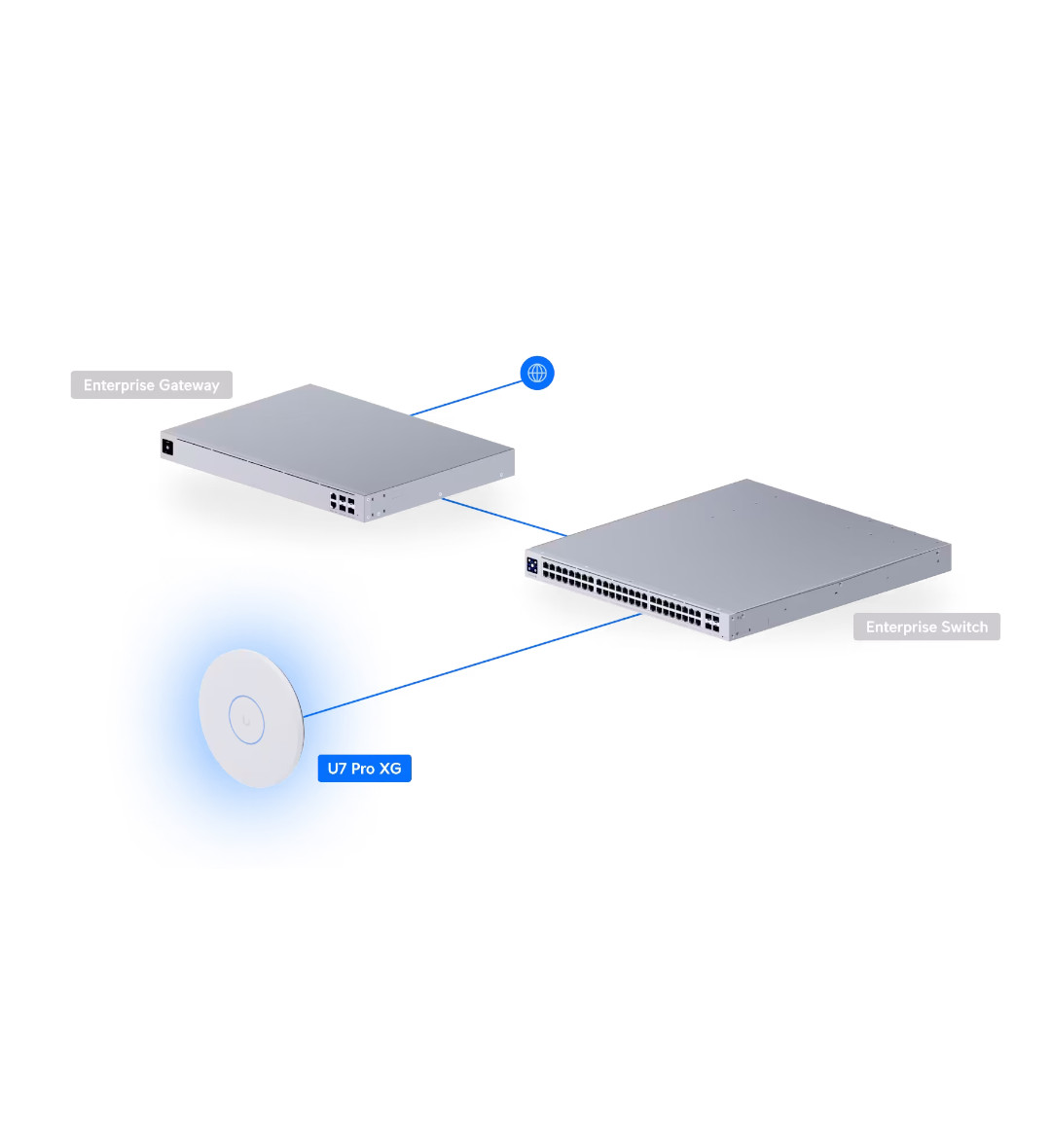 Enterprise Gateway

Enterprise Switch

U7 Pro XG