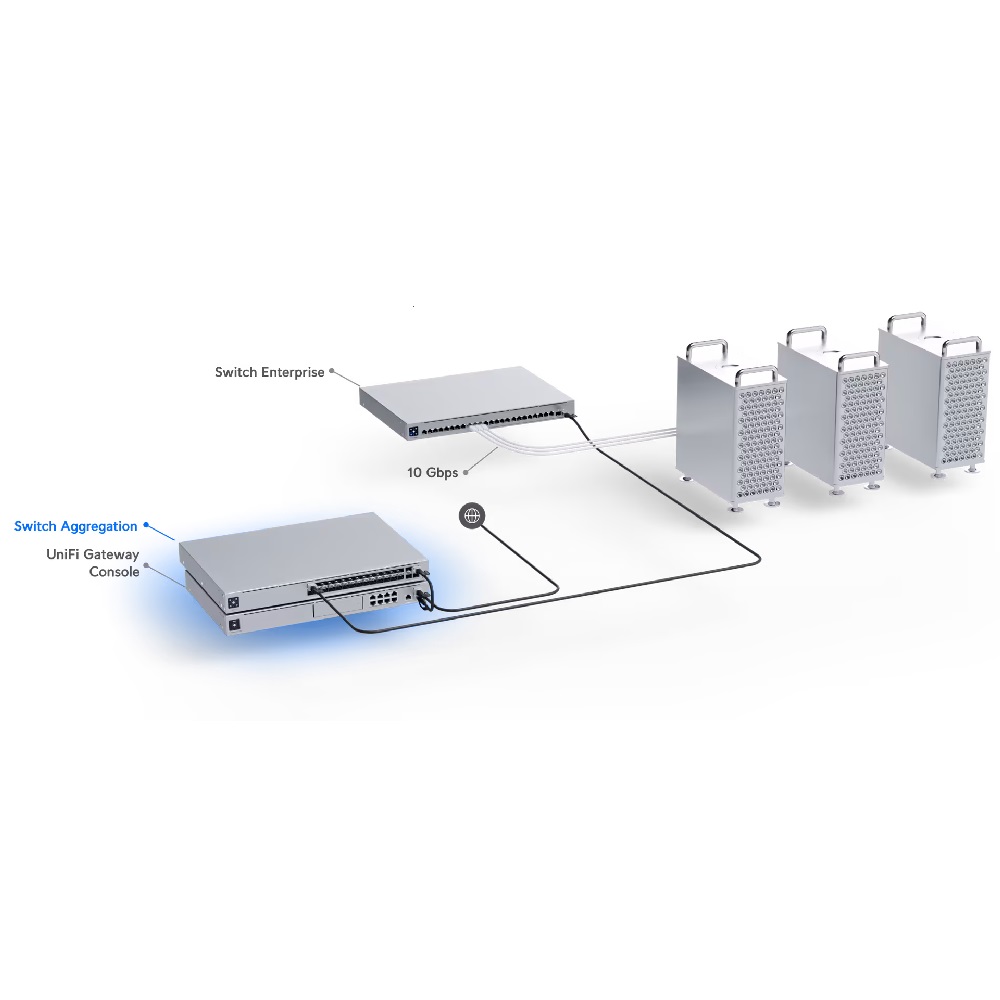 Switch Enterprise

10 Gbps

Switch Aggregation

UniFi Gateway Console