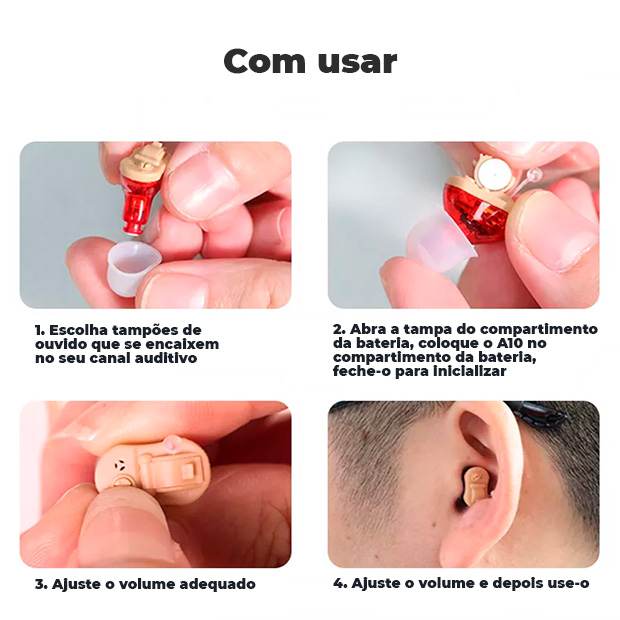 Com usar

1. Escolha tampões de ouvido que se encaixem no seu canal auditivo

2. Abra a tampa do compartimento da bateria, coloque o A10 no compartimento da bateria, feche-o para inicializar

3. Ajuste o volume adequado

4. Ajuste o volume e depois use-o