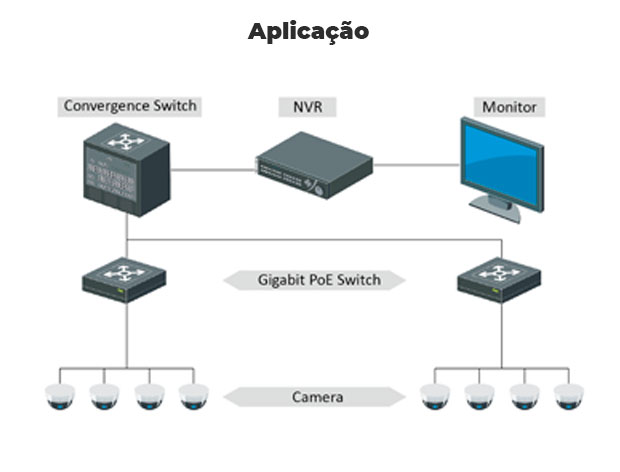 Aplicação

Convergence Switch

NVR

Monitor

Gigabit PoE Switch

Camera