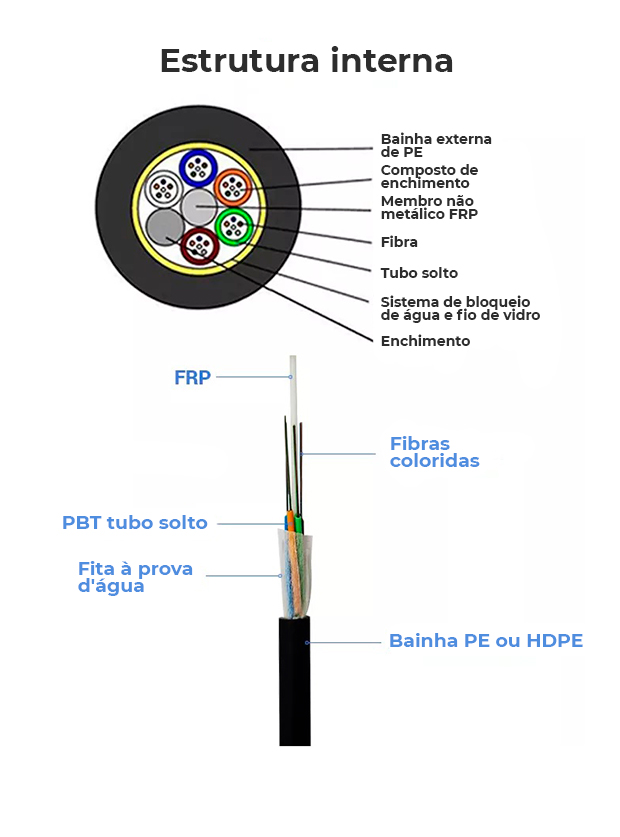 Estrutura interna

Bainha externa de PE

Composto de enchimento

Membro não metálico FRP

Fibra

Tubo solto

Sistema de bloqueio de água e fio de vidro

Enchimento

FRP

Fibras coloridas

PBT tubo solto

Fita à prova d'água

Bainha PE ou HDPE