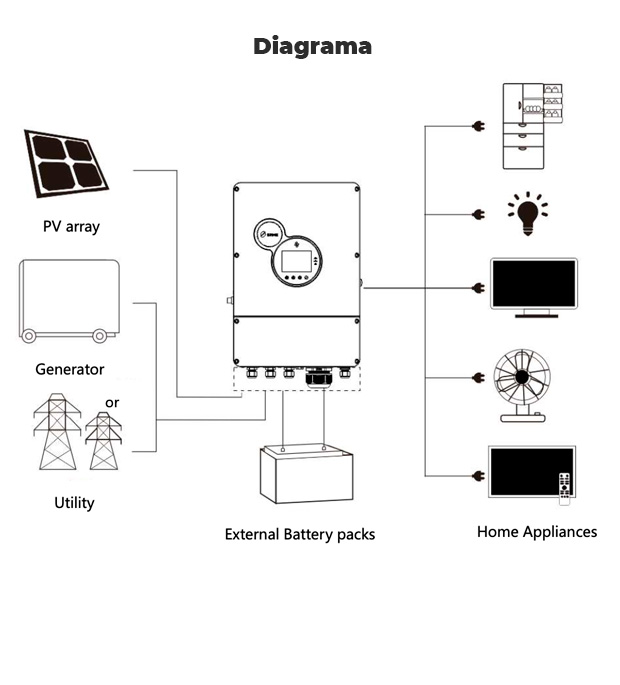 Diagrama

PV array

Generator

or

Utility

External Battery packs

Home Appliances