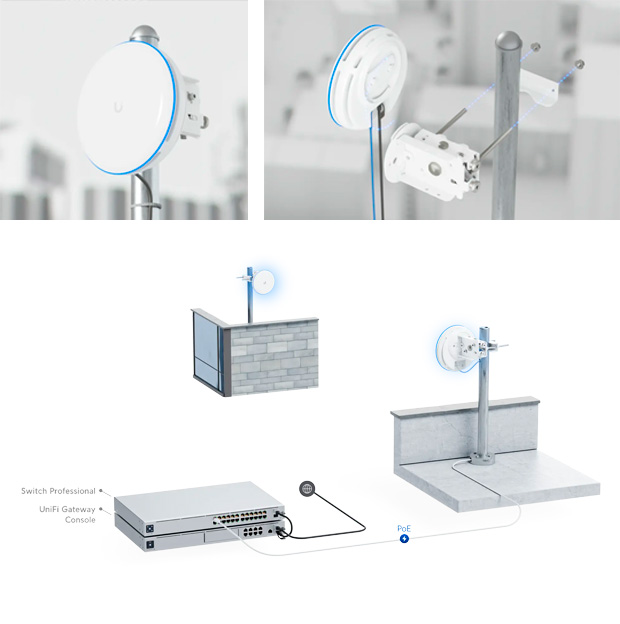 Switch Professional

UniFi Gateway Console

PoE