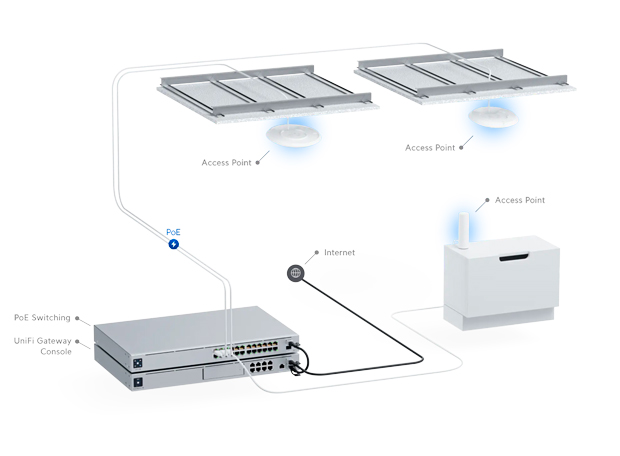 Access Point

Access Point

Access Point

PoE

Internet

PoE Switching

UniFi Gateway Console