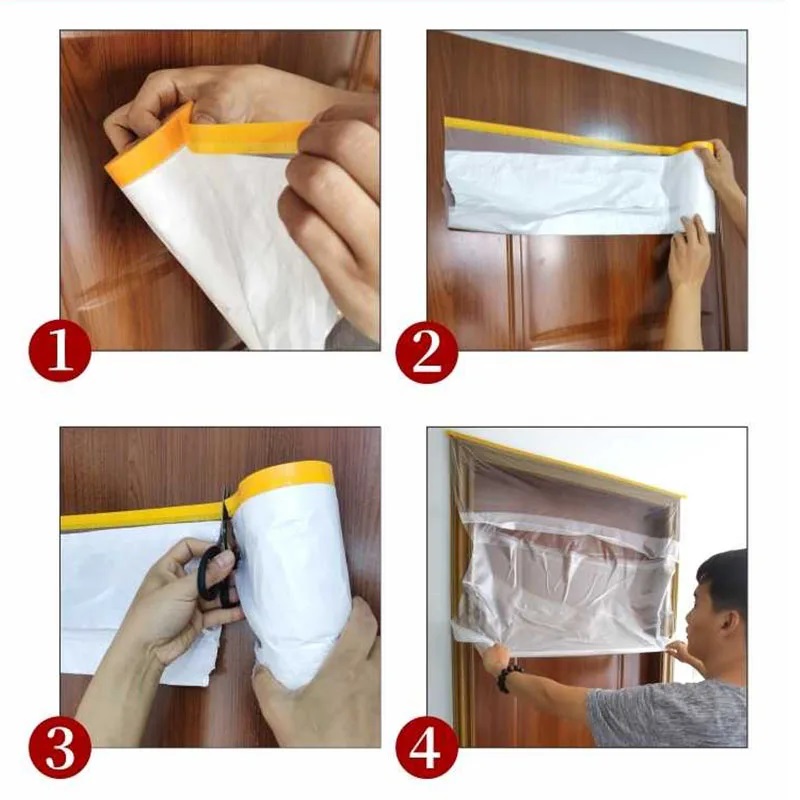 1

2

3

4