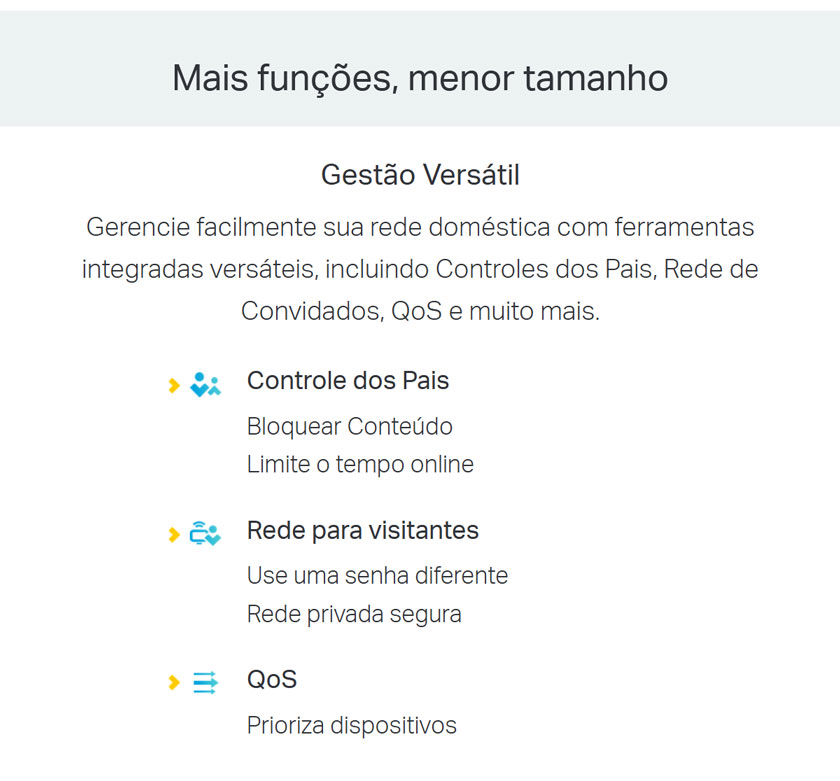 Mais funções, menor tamanho

Gestão Versátil

Gerencie facilmente sua rede doméstica com ferramentas integradas versáteis, incluindo Controles dos Pais, Rede de Convidados, QoS e muito mais.

Controle dos Pais

Bloquear Conteúdo
Limite o tempo online

Rede para visitantes

Use uma senha diferente
Rede privada segura

QoS

Prioriza dispositivos