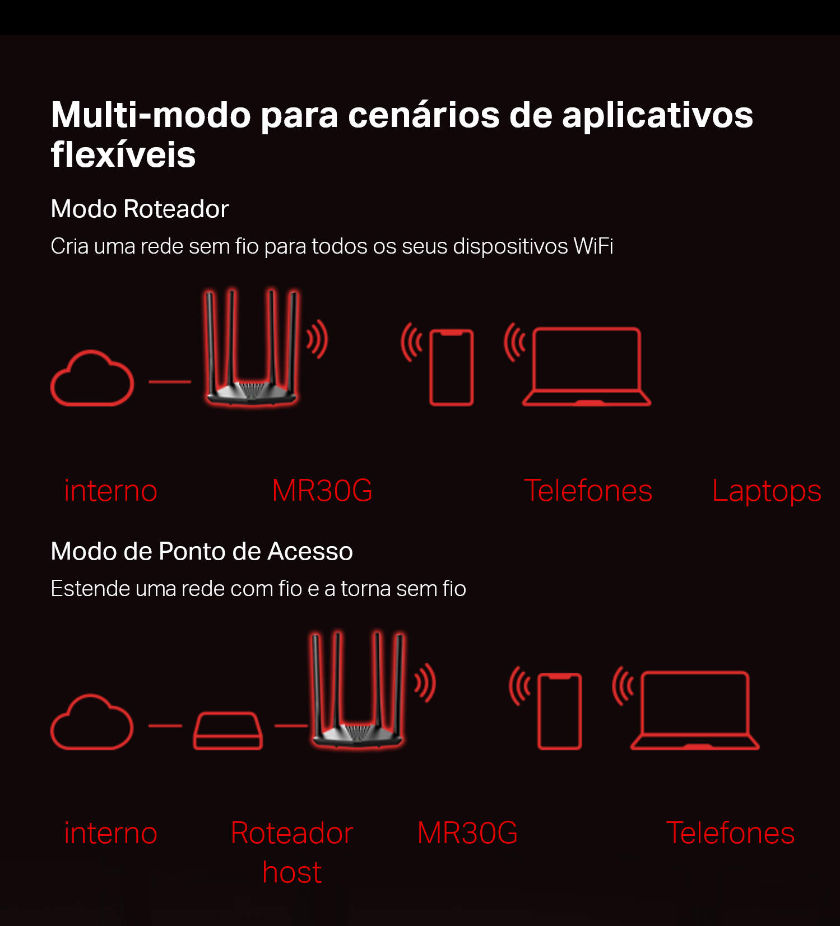 Multi-modo para cenários de aplicativos flexíveis

Modo Roteador

Cria uma rede sem fio para todos os seus dispositivos WiFi

interno MR30G Telefones Laptops

Modo de Ponto de Acesso

Estende uma rede com fio e a torna sem fio

interno Roteador host MR30G Telefones